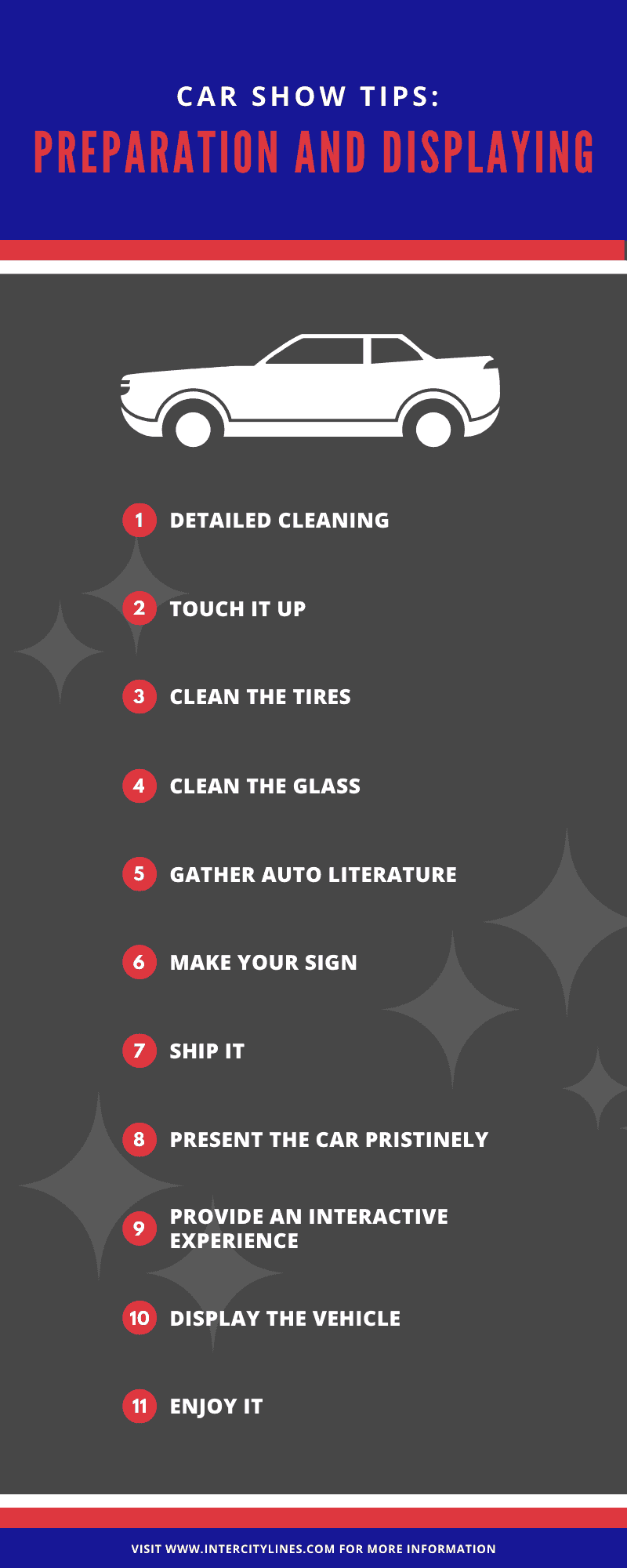 CAR SHOW TIPS:
PREPARATION AND DISPLAYING

1 DETAILED CLEANING

2 TOUCH IT UP

3 CLEAN THE TIRES

4 CLEAN THE GLASS

5 GATHER AUTO LITERATURE

6 MAKE YOUR SIGN

7 SHIP IT

8 PRESENT THE CAR PRISTINELY

9 PROVIDE AN INTERACTIVE EXPERIENCE

10 DISPLAY THE VEHICLE

11 ENJOY IT

VISIT WWW.INTERCITYLINES.COM FOR MORE INFORMATION