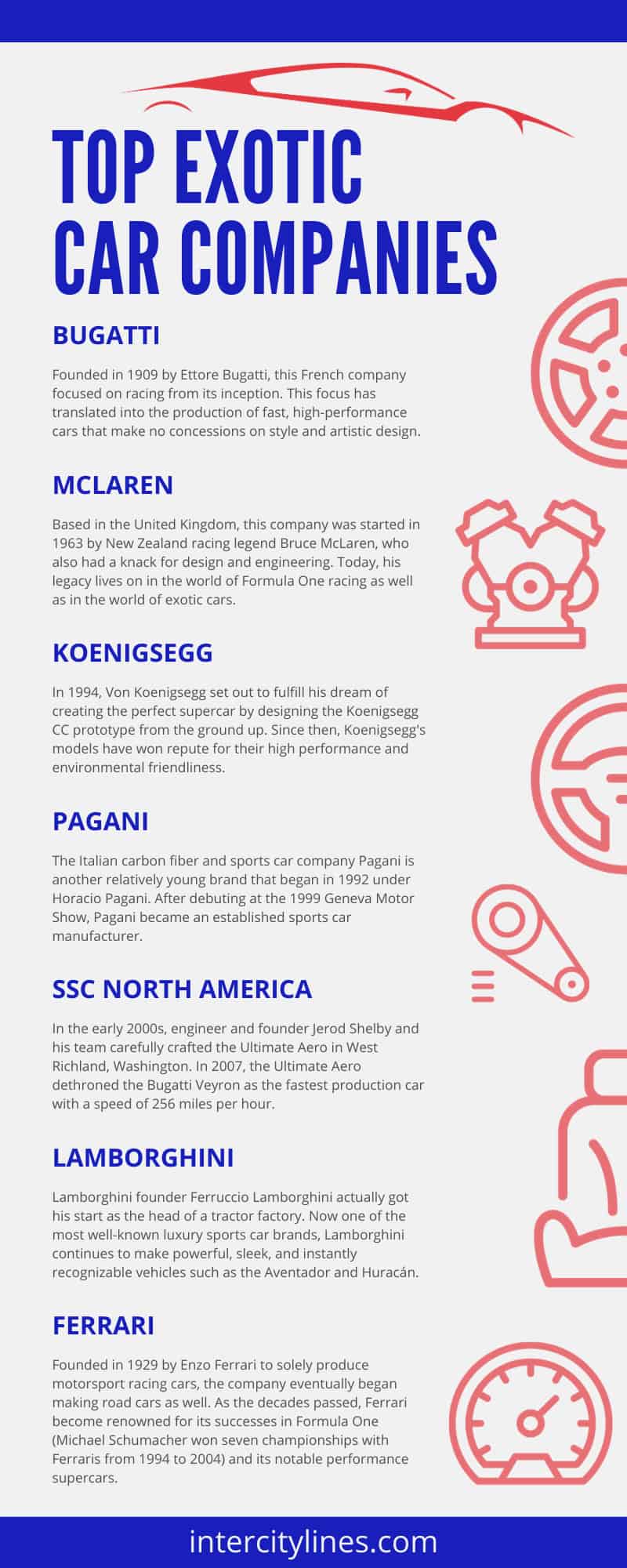 TOP EXOTIC CAR COMPANIES

BUGATTI

Founded in 1909 by Ettore Bugatti, this French company focused on racing from its inception. This focus has translated into the production of fast, high-performance cars that make no concessions on style and artistic design.

MCLAREN

Based in the United Kingdom, this company was started in 1963 by New Zealand racing legend Bruce McLaren, who also had a knack for design and engineering. Today, his legacy lives on in the world of Formula One racing as well as in the world of exotic cars.

KOENIGSEGG

In 1994, Von Koenigsegg set out to fulfill his dream of creating the perfect supercar by designing the Koenigsegg CC prototype from the ground up. Since then, Koenigsegg's models have won repute for their high performance and environmental friendliness.

PAGANI

The Italian carbon fiber and sports car company Pagani is another relatively young brand that began in 1992 under Horacio Pagani. After debuting at the 1999 Geneva Motor Show, Pagani became an established sports car manufacturer.

SSC NORTH AMERICA

In the early 2000s, engineer and founder Jerod Shelby and his team carefully crafted the Ultimate Aero in West Richland, Washington. In 2007, the Ultimate Aero dethroned the Bugatti Veyron as the fastest production car with a speed of 256 miles per hour.

LAMBORGHINI

Lamborghini founder Ferruccio Lamborghini actually got his start as the head of a tractor factory. Now one of the most well-known luxury sports car brands, Lamborghini continues to make powerful, sleek, and instantly recognizable vehicles such as the Aventador and Huracán.

FERRARI

Founded in 1929 by Enzo Ferrari to solely produce motorsport racing cars, the company eventually began making road cars as well. As the decades passed, Ferrari become renowned for its successes in Formula One (Michael Schumacher won seven championships with Ferraris from 1994 to 2004) and its notable performance supercars.

intercitylines.com