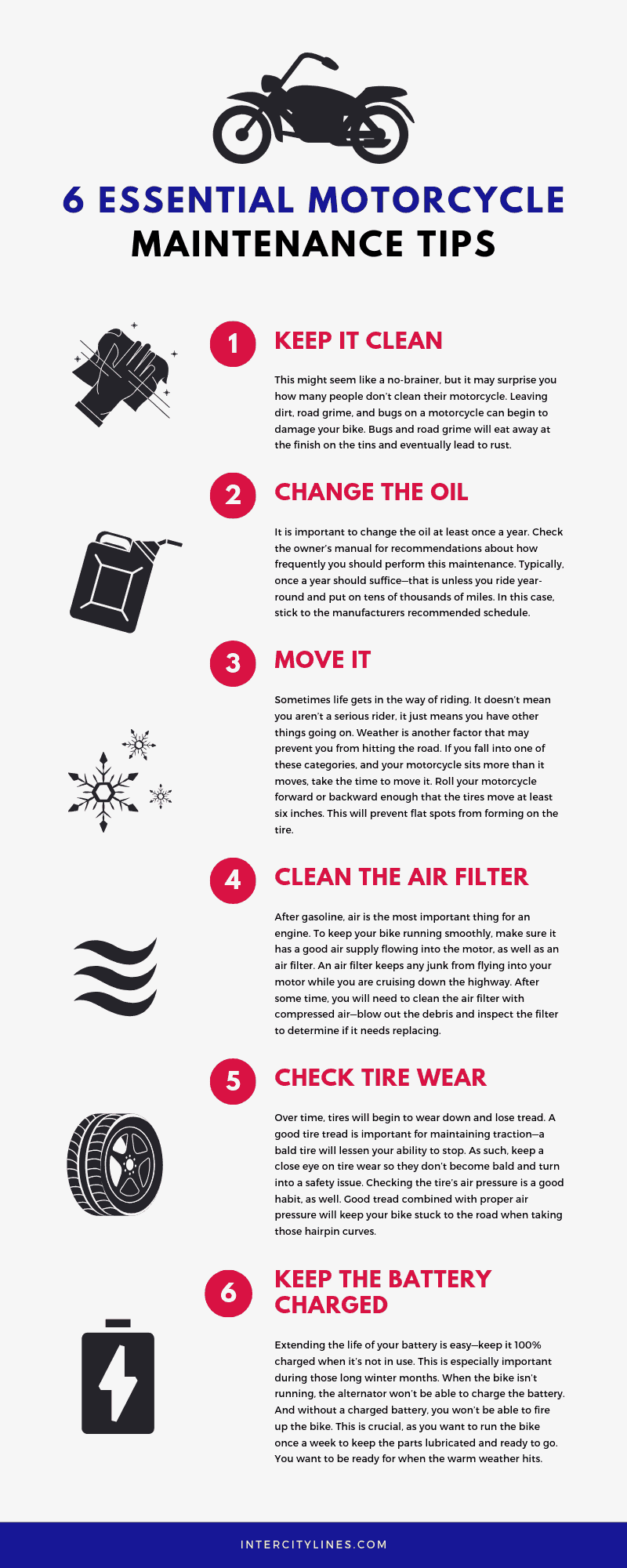 6 ESSENTIAL MOTORCYCLE MAINTENANCE TIPS

1 KEEP IT CLEAN

This might seem like a no-brainer, but it may surprise you how many people don't clean their motorcycle. Leaving dirt, road grime, and bugs on a motorcycle can begin to damage your bike. Bugs and road grime will eat away at the finish on the tins and eventually lead to rust.

2 CHANGE THE OIL

It is important to change the oil at least once a year. Check the owner's manual for recommendations about how frequently you should perform this maintenance. Typically, once a year should suffice—that is unless you ride year-round and put on tens of thousands of miles. In this case, stick to the manufacturers recommended schedule.

3 MOVE IT

Sometimes life gets in the way of riding. It doesn't mean you aren't a serious rider, it just means you have other things going on. Weather is another factor that may prevent you from hitting the road. If you fall into one of these categories, and your motorcycle sits more than it moves, take the time to move it. Roll your motorcycle forward or backward enough that the tires move at least six inches. This will prevent flat spots from forming on the tire.

4 CLEAN THE AIR FILTER

After gasoline, air is the most important thing for an engine. To keep your bike running smoothly, make sure it has a good air supply flowing into the motor, as well as an air filter. An air filter keeps any junk from flying into your motor while you are cruising down the highway. After some time, you will need to clean the air filter with compressed air—blow out the debris and inspect the filter to determine if it needs replacing.

5 CHECK TIRE WEAR

Over time, tires will begin to wear down and lose tread. A good tire tread is important for maintaining traction—a bald tire will lessen your ability to stop. As such, keep a close eye on tire wear so they don't become bald and turn into a safety issue. Checking the tire's air pressure is a good habit, as well. Good tread combined with proper air pressure will keep your bike stuck to the road when taking those hairpin curves.

6 KEEP THE BATTERY CHARGED

Extending the life of your battery is easy—keep it 100% charged when it's not in use. This is especially important during those long winter months. When the bike isn't running, the alternator won't be able to charge the battery. And without a charged battery, you won't be able to fire up the bike. This is crucial, as you want to run the bike once a week to keep the parts lubricated and ready to go. You want to be ready for when the warm weather hits.

INTERCITYLINES.COM