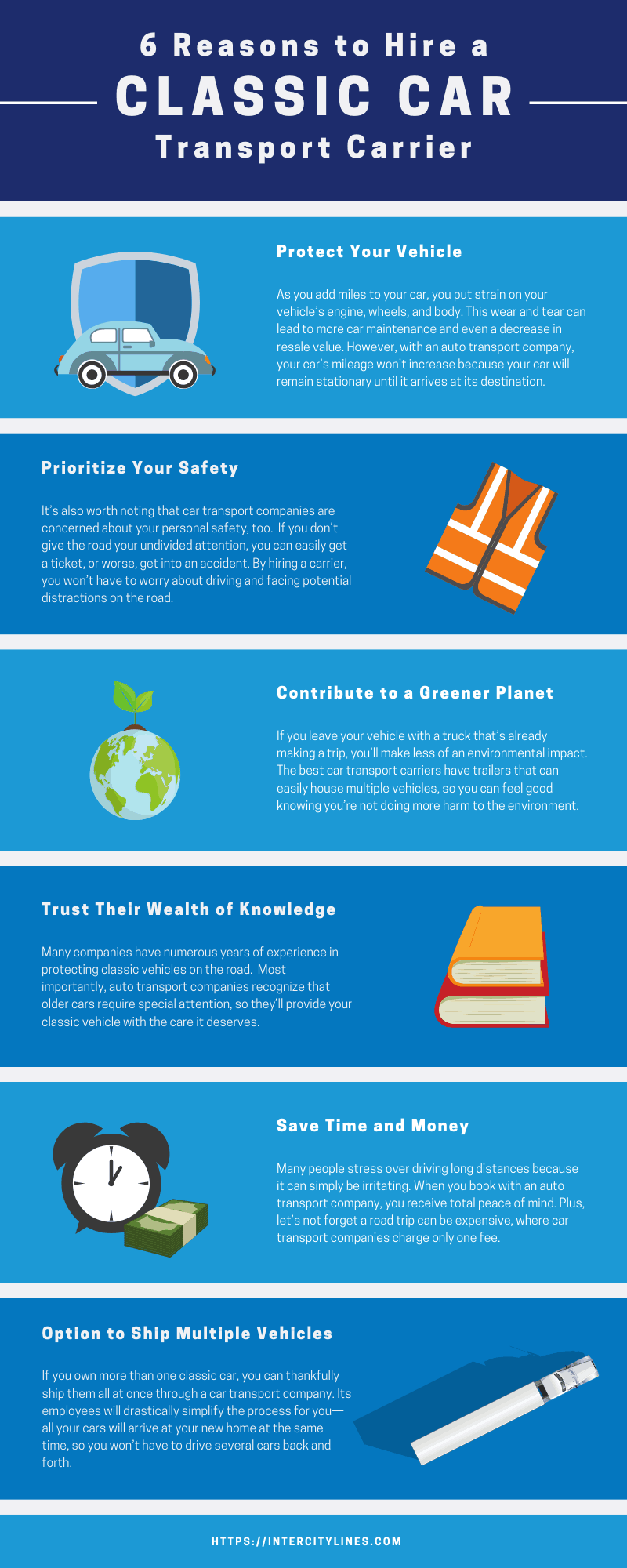 6 Reasons to Hire a
CLASSIC CAR
Transport Carrier

Protect Your Vehicle

As you add miles to your car, you put strain on your vehicle's engine, wheels, and body. This wear and tear can lead to more car maintenance and even a decrease in resale value. However, with an auto transport company, your car's mileage won't increase because your car will remain stationary until it arrives at its destination.

Prioritize Your Safety

It's also worth noting that car transport companies are concerned about your personal safety, too. If you don't give the road your undivided attention, you can easily get a ticket, or worse, get into an accident. By hiring a carrier, you won't have to worry about driving and facing potential distractions on the road.

Contribute to a Greener Planet

If you leave your vehicle with a truck that's already making a trip, you'll make less of an environmental impact. The best car transport carriers have trailers that can easily house multiple vehicles, so you can feel good knowing you're not doing more harm to the environment.

Trust Their Wealth of Knowledge

Many companies have numerous years of experience in protecting classic vehicles on the road. Most importantly, auto transport companies recognize that older cars require special attention, so they'll provide your classic vehicle with the care it deserves.

Save Time and Money

Many people stress over driving long distances because it can simply be irritating. When you book with an auto transport company, you receive total peace of mind. Plus, let's not forget a road trip can be expensive, where car transport companies charge only one fee.

Option to Ship Multiple Vehicles

If you own more than one classic car, you can thankfully ship them all at once through a car transport company. Its employees will drastically simplify the process for you—all your cars will arrive at your new home at the same time, so you won't have to drive several cars back and forth.

HTTPS://INTERCITYLINES.COM